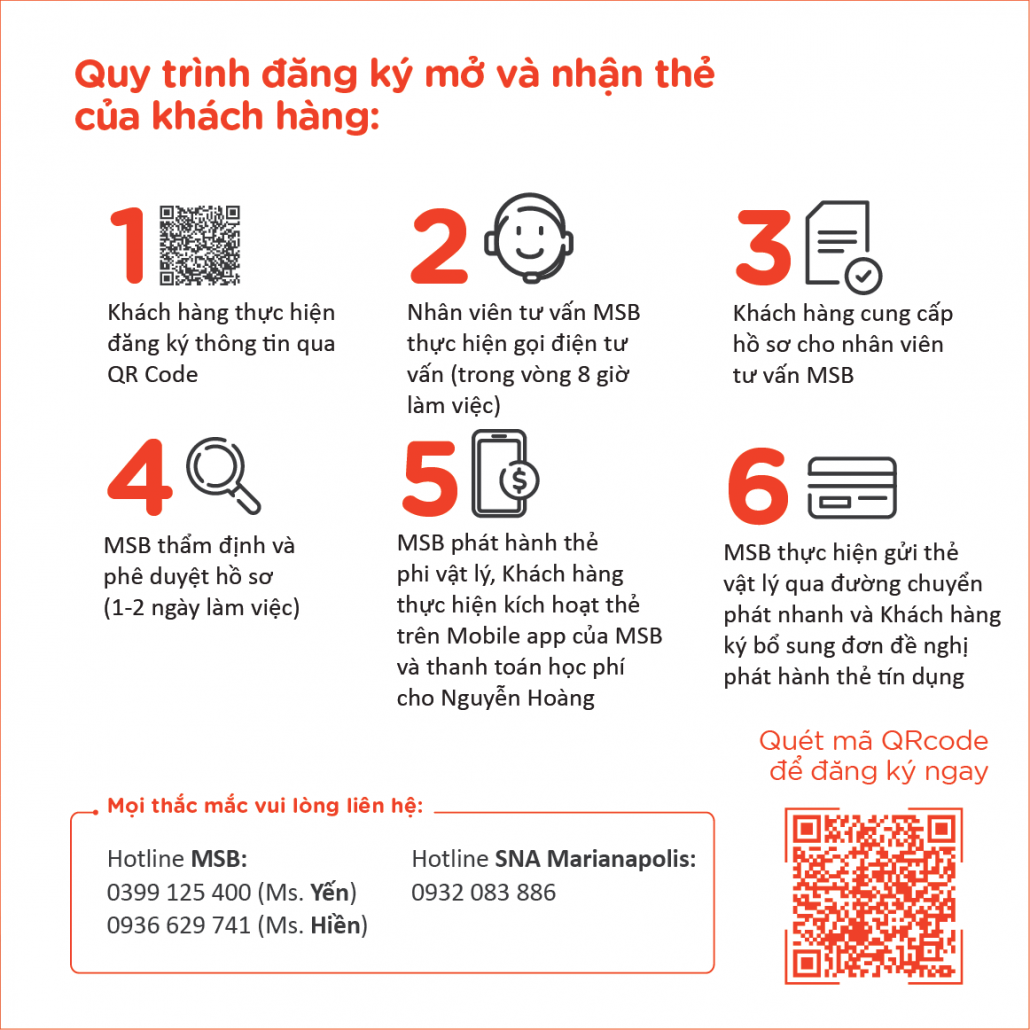 Quy trình đăng ký mở và nhận thẻ của khách hàng:

1

Khách hàng thực hiện đăng ký thông tin qua QR Code

2

Nhân viên tư vấn MSB thực hiện gọi điện tư vấn (trong vòng 8 giờ làm việc)

3

Khách hàng cung cấp hồ sơ cho nhân viên tư vấn MSB

4

MSB thẩm định và phê duyệt hồ sơ (1-2 ngày làm việc)

5

MSB phát hành thẻ phi vật lý, Khách hàng thực hiện kích hoạt thẻ trên Mobile app của MSB và thanh toán học phí cho Nguyễn Hoàng

6

MSB thực hiện gửi thẻ vật lý qua đường chuyển phát nhanh và Khách hàng ký bổ sung đơn đề nghị phát hành thẻ tín dụng

Quét mã QRcode để đăng ký ngay

Mọi thắc mắc vui lòng liên hệ:

Hotline MSB:
0399 125 400 (Ms. Yến)
0936 629 741 (Ms. Hiền)

Hotline SNA Marianapolis:
0932 083 886